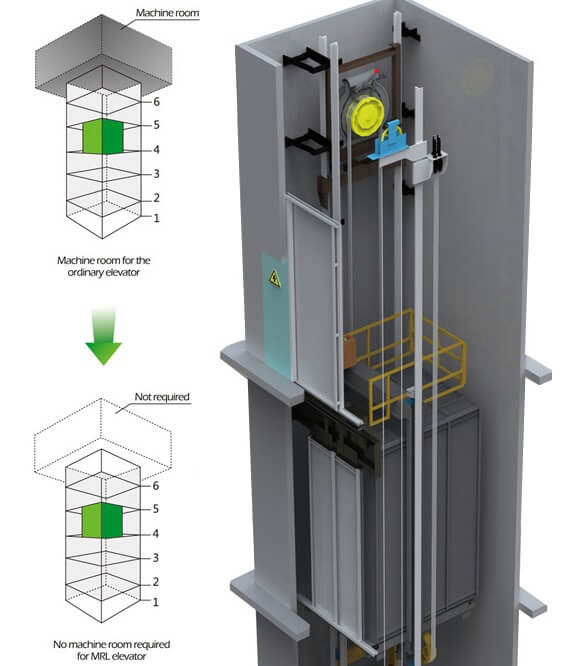 Machine room

6
5
4
3
2
1

Machine room for the ordinary elevator

Not required

6
5
4
3
2
1

No machine room required for MRL elevator